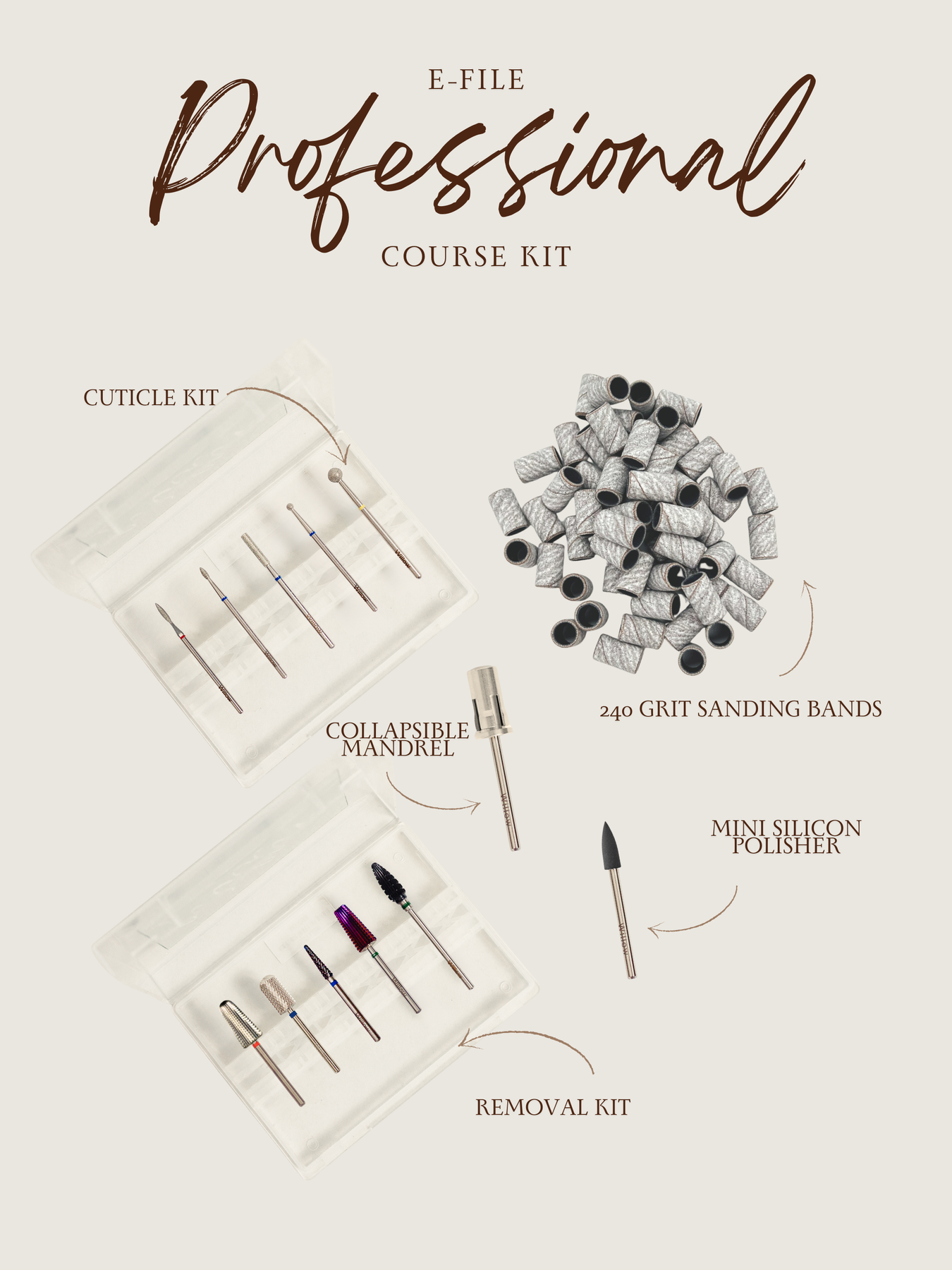 E-FILE

Professional

COURSE KIT

CUTICLE KIT

240 GRIT SANDING BANDS

COLLAPSIBLE MANDREL

MINI SILICON POLISHER

REMOVAL KIT