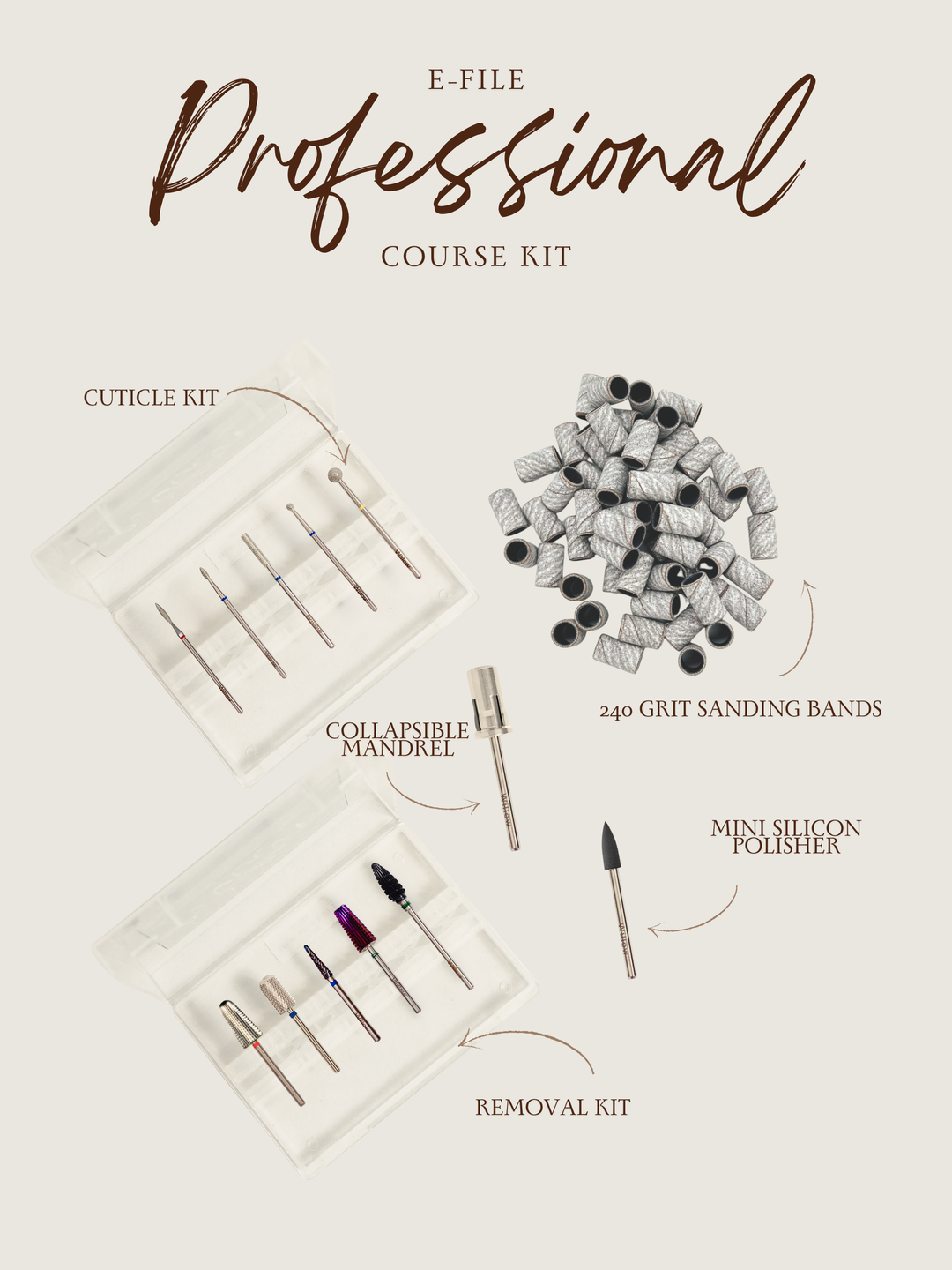 E-FILE

Professional

COURSE KIT

CUTICLE KIT

240 GRIT SANDING BANDS

COLLAPSIBLE MANDREL

MINI SILICON POLISHER

REMOVAL KIT