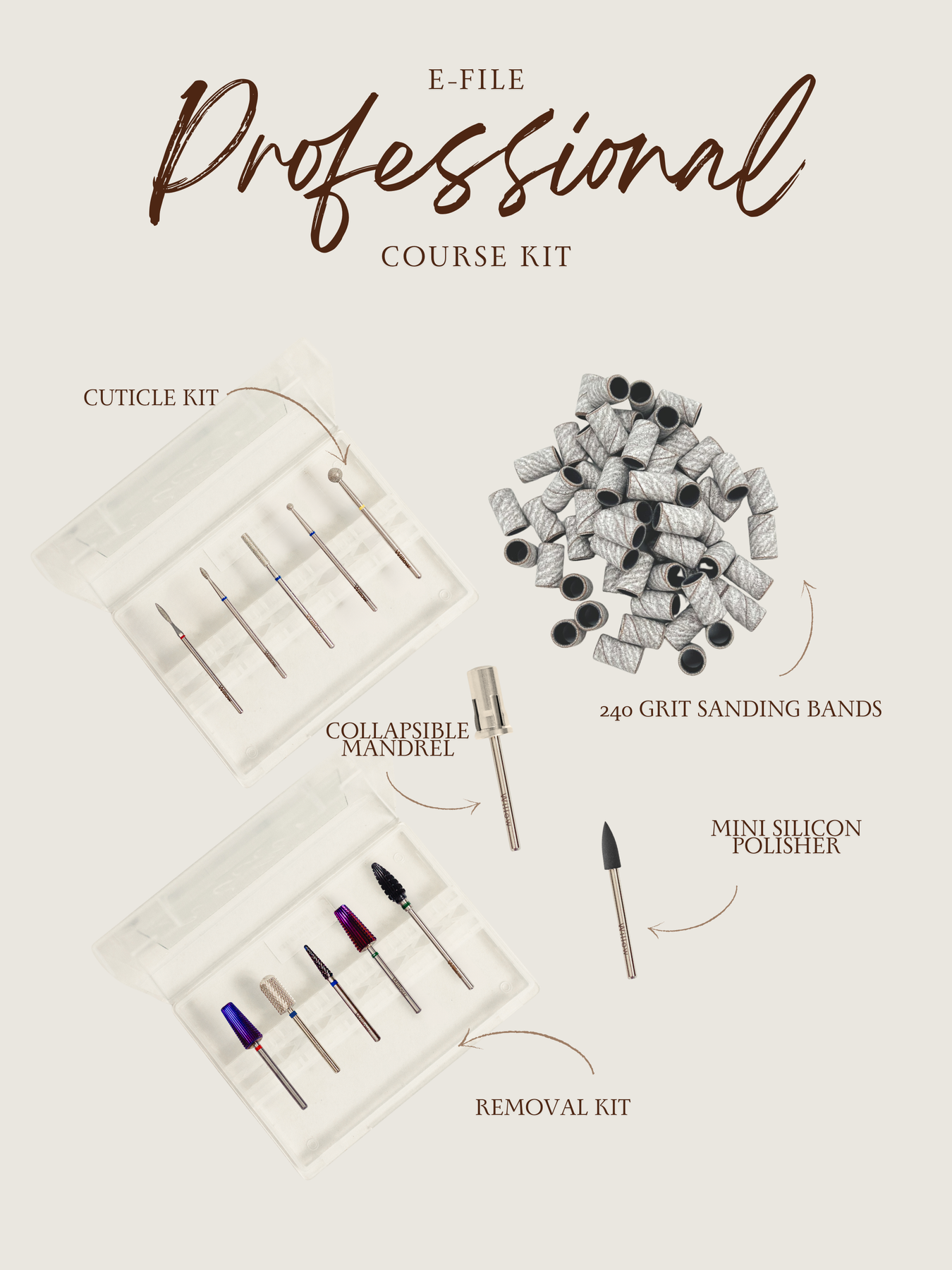 E-FILE
Professional
COURSE KIT

CUTICLE KIT

240 GRIT SANDING BANDS

COLLAPSIBLE MANDREL

MINI SILICON POLISHER

REMOVAL KIT