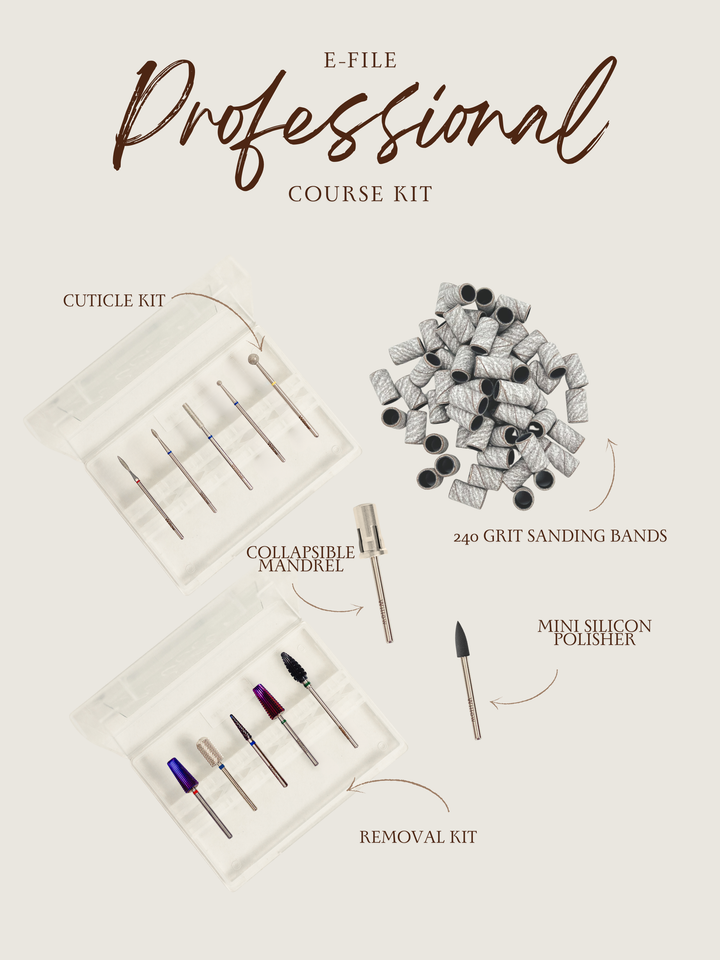 E-FILE
Professional
COURSE KIT

CUTICLE KIT

240 GRIT SANDING BANDS

COLLAPSIBLE MANDREL

MINI SILICON POLISHER

REMOVAL KIT